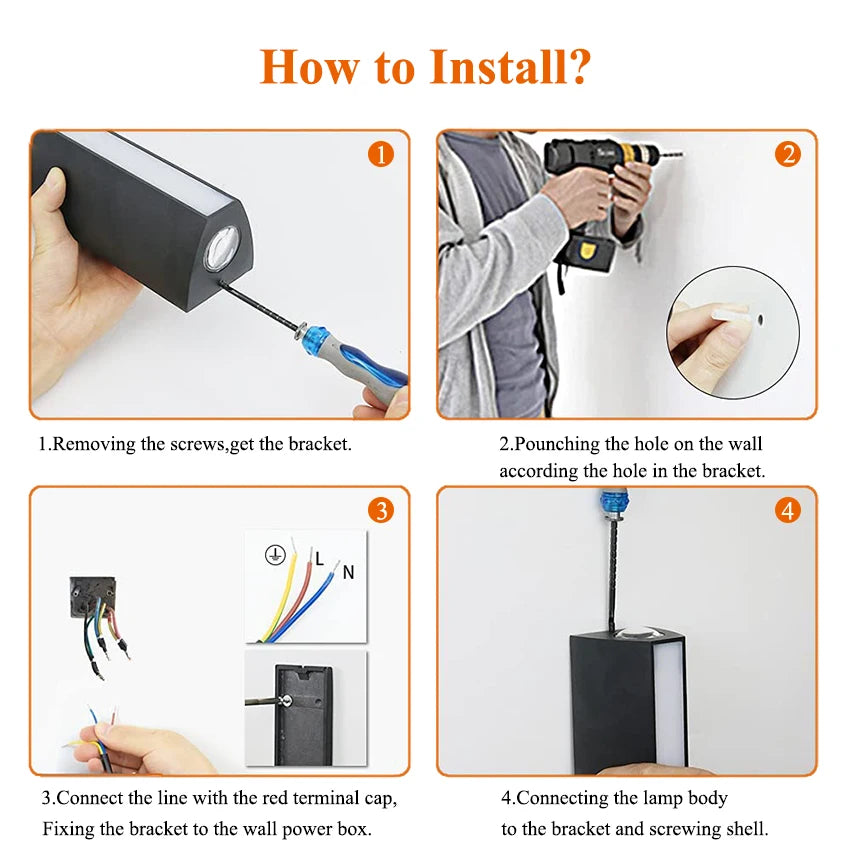 How to Install?

1

2

1.Removing the screws,get the bracket.

2.Pounching the hole on the wall according the hole in the bracket.

3

L

N

4

3.Connect the line with the red terminal cap, Fixing the bracket to the wall power box.

4.Connecting the lamp body to the bracket and screwing shell.